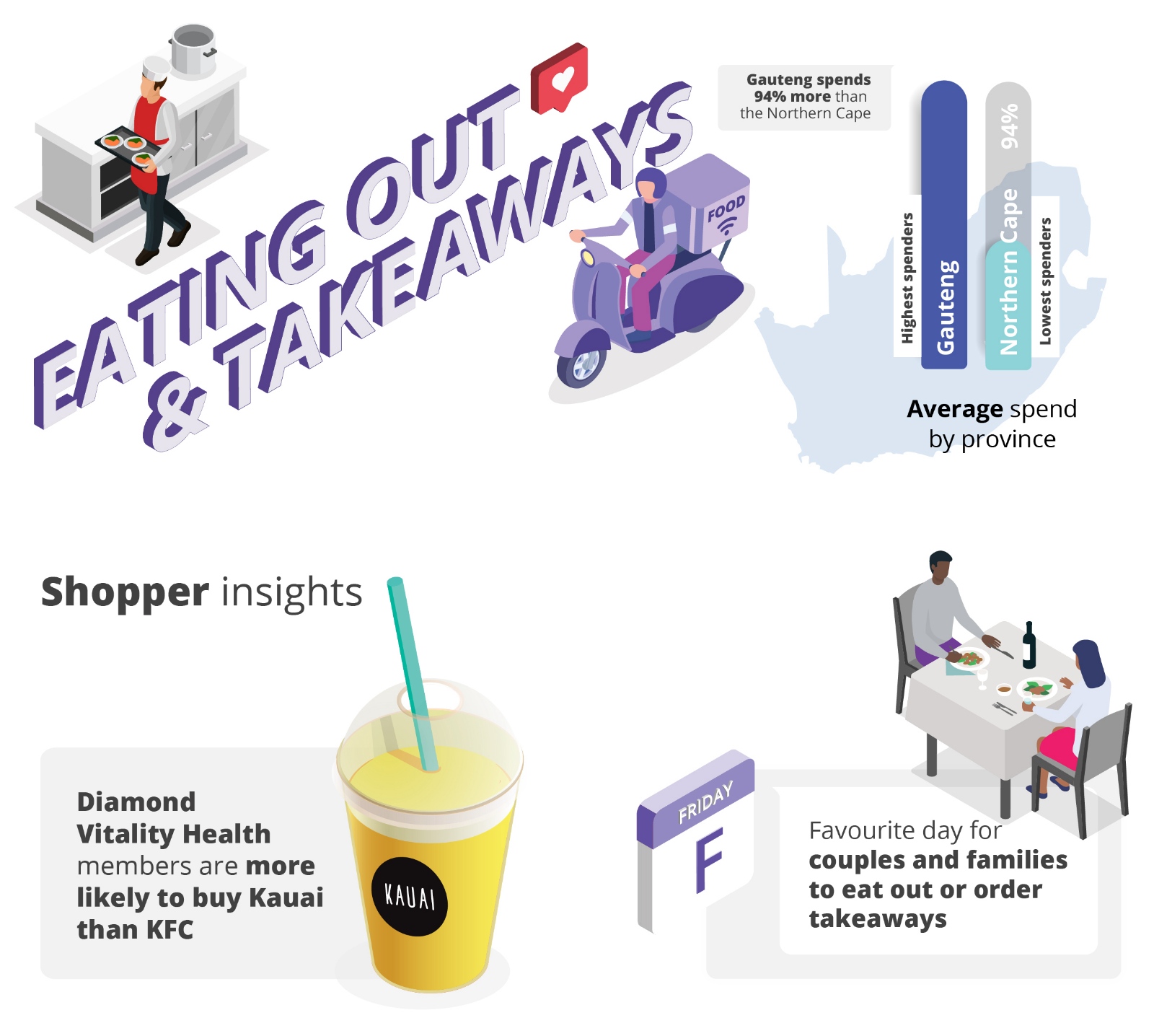 EATING OUT & TAKEAWAYS

FOOD

Gauteng spends 94% more than the Northern Cape

Highest spenders
Gauteng
94%
Northern Cape
Lowest spenders

Average spend by province

Shopper insights

Diamond Vitality Health members are more likely to buy Kauai than KFC

KAUAI

FRIDAY
F

Favourite day for couples and families to eat out or order takeaways