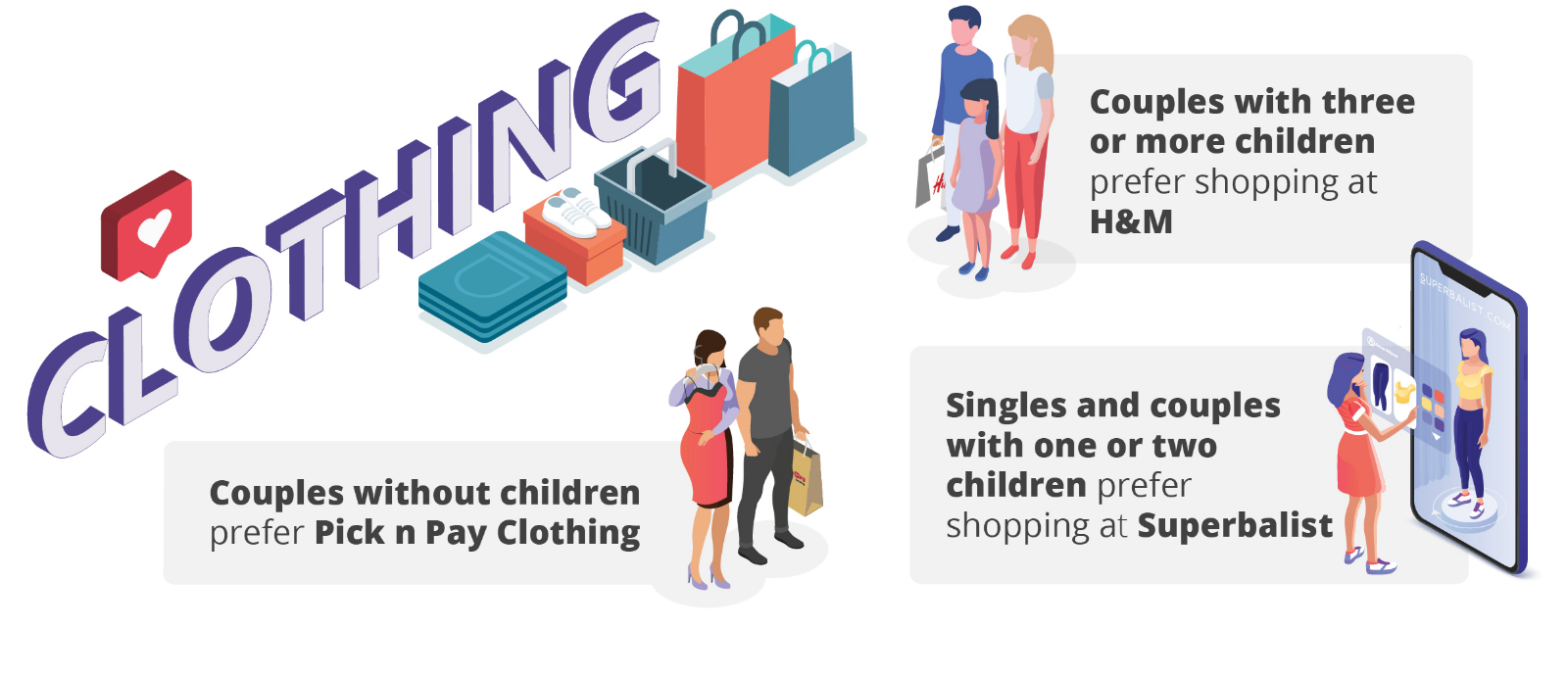 CLOTHING

Couples with three or more children prefer shopping at H&M

SUPERBALIST.COM

Couples without children prefer Pick n Pay Clothing

Singles and couples with one or two children prefer shopping at Superbalist