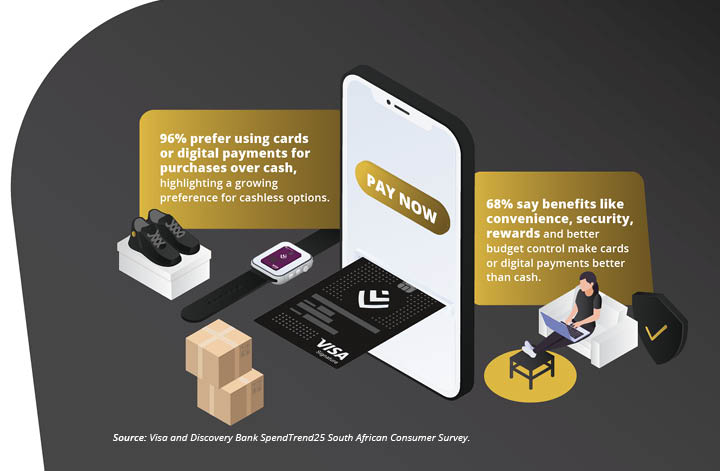 96% prefer using cards or digital payments for purchases over cash, highlighting a growing preference for cashless options.

PAY NOW

68% say benefits like convenience, security, rewards and better budget control make cards or digital payments better than cash.

VISA
Signature

Source: Visa and Discovery Bank SpendTrend25 South African Consumer Survey.