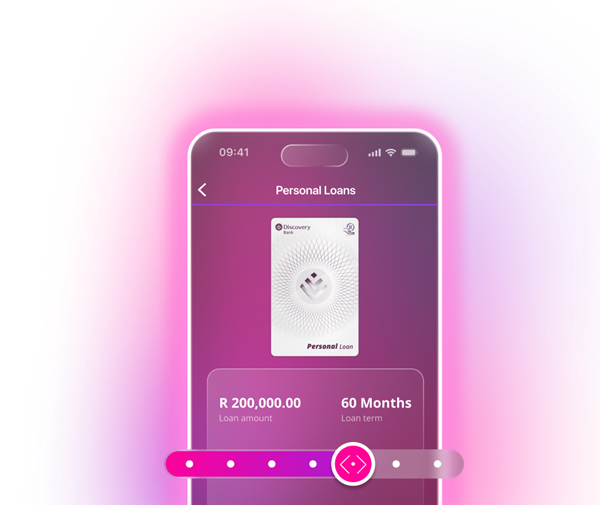 09:41

Personal Loans

Discovery Bank

Personal Loan

R 200,000.00
Loan amount

60 Months
Loan term