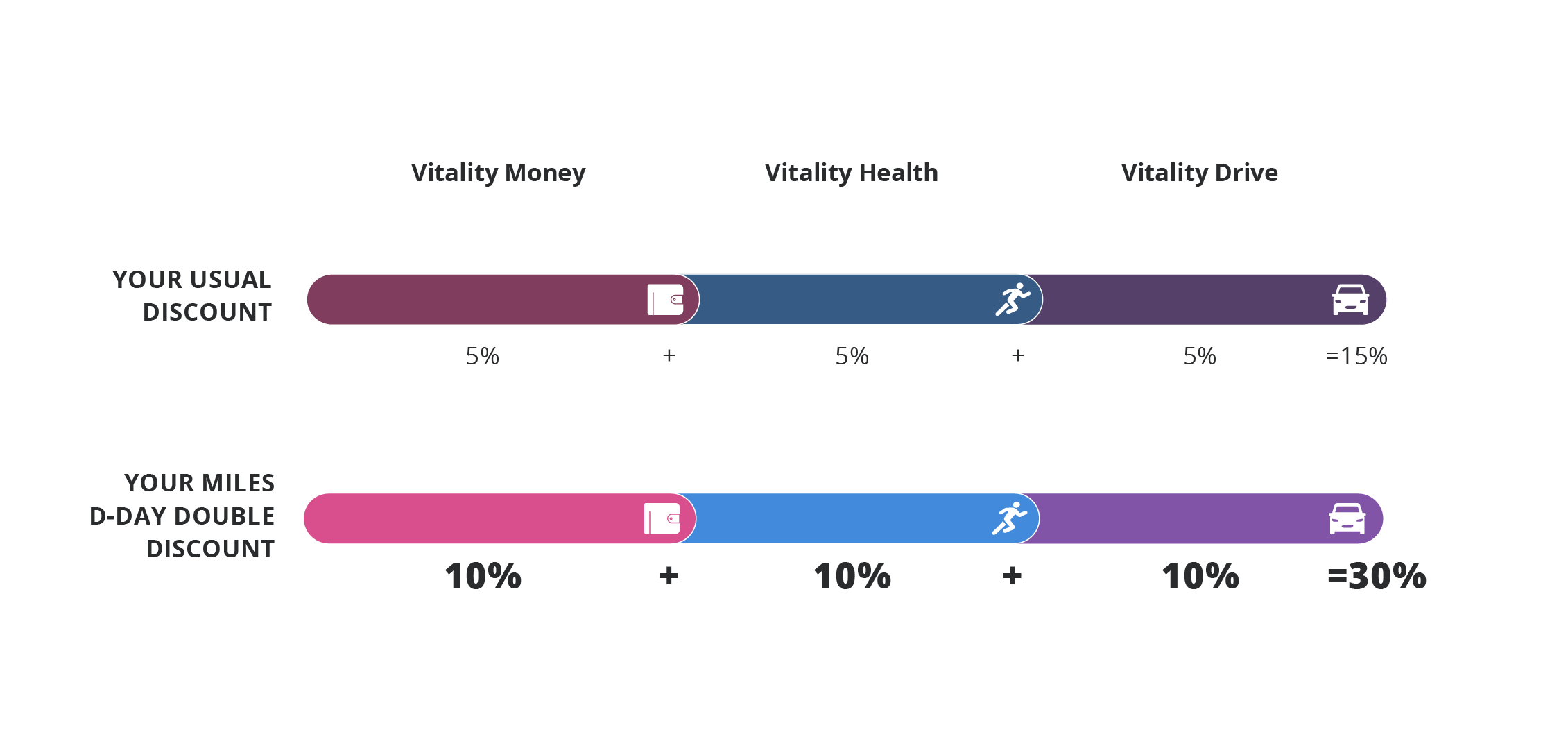 Vitality Money
Vitality Health
Vitality Drive

YOUR USUAL DISCOUNT

5% + 5% + 5% =15%

YOUR MILES D-DAY DOUBLE DISCOUNT

10% + 10% + 10% =30%