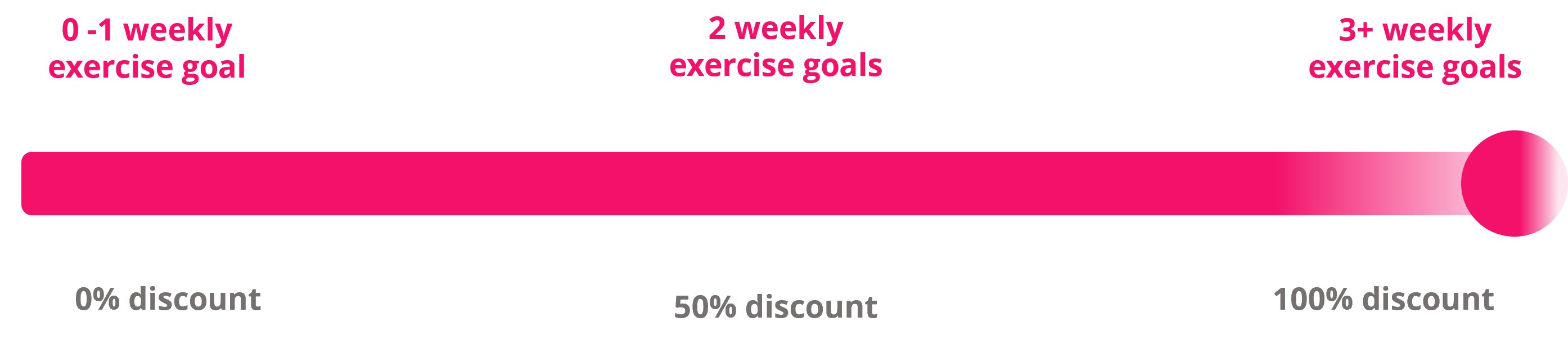 0 -1 weekly exercise goal

2 weekly exercise goals

3+ weekly exercise goals

0% discount

50% discount

100% discount