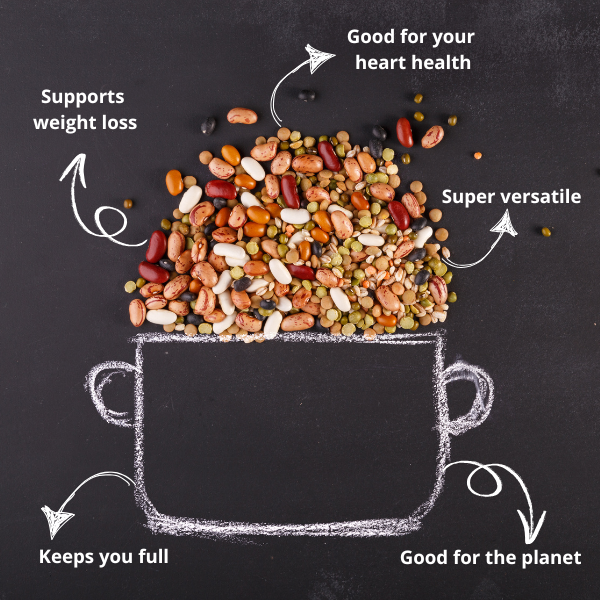 Good for your heart health

Supports weight loss

Super versatile

Keeps you full

Good for the planet