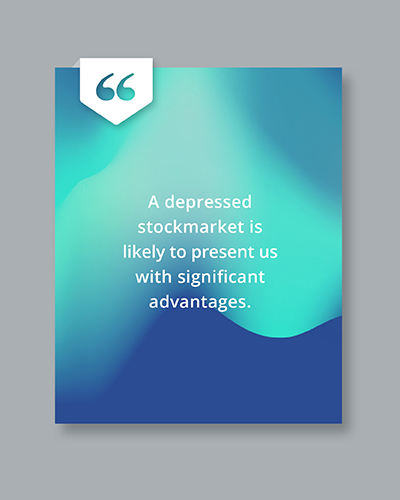 “

A depressed stockmarket is likely to present us with significant advantages.