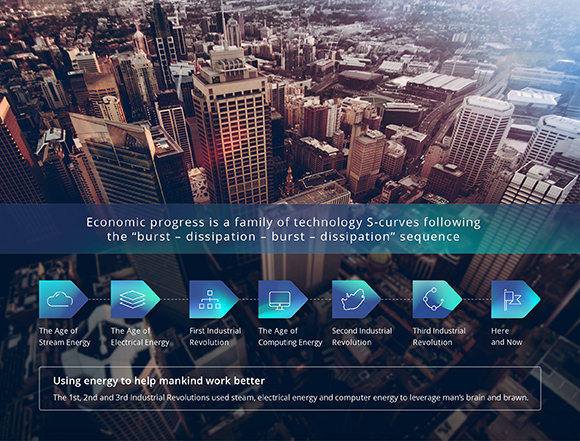 Economic progress is a family of technology S-curves following the "burst – dissipation – burst – dissipation" sequence

The Age of Stream Energy

The Age of Electrical Energy

First Industrial Revolution

The Age of Computing Energy

Second Industrial Revolution

Third Industrial Revolution

Here and Now

Using energy to help mankind work better

The 1st, 2nd and 3rd Industrial Revolutions used steam, electrical energy and computer energy to leverage man's brain and brawn.