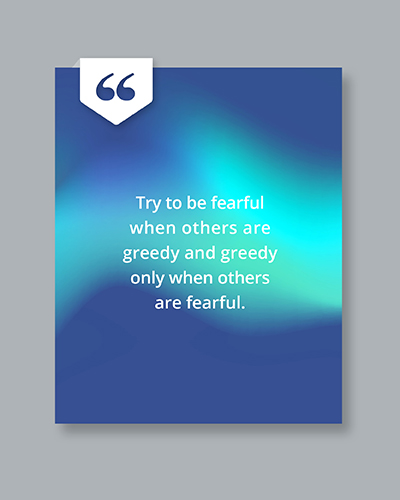 “

Try to be fearful when others are greedy and greedy only when others are fearful.