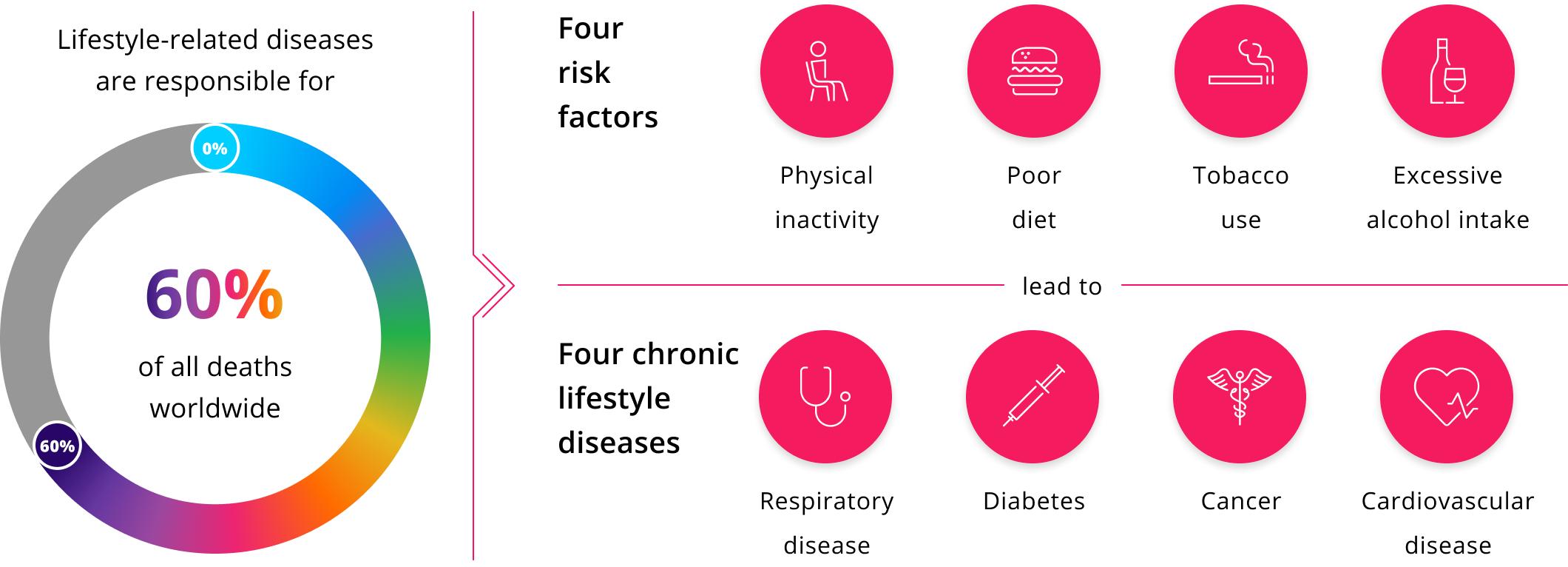 Lifestyle-related diseases are responsible for

0%

60%

of all deaths worldwide

60%

Four risk factors

Physical inactivity

Poor diet

Tobacco use

Excessive alcohol intake

lead to

Four chronic lifestyle diseases

Respiratory disease

Diabetes

Cancer

Cardiovascular disease