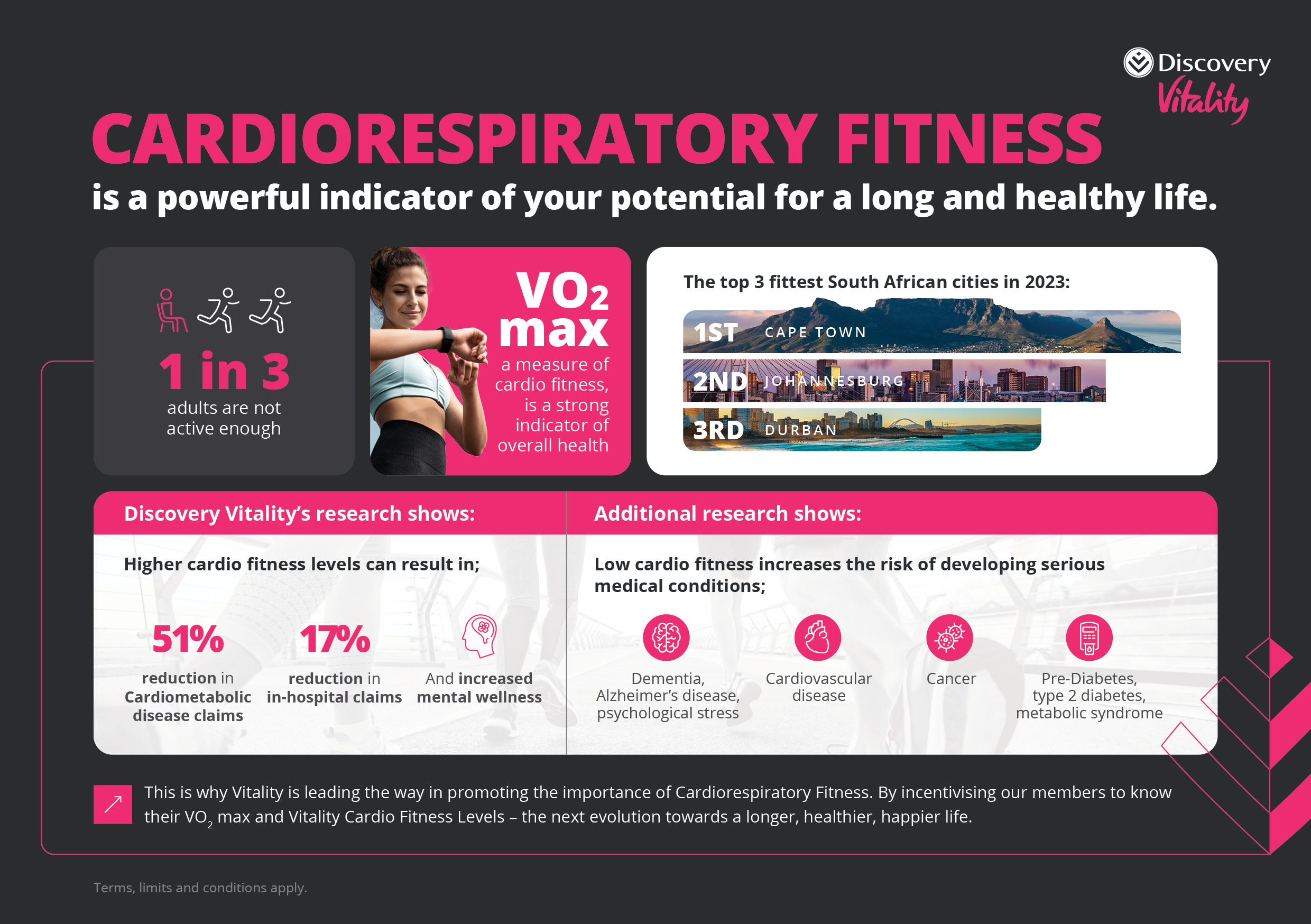 Discovery Vitality

CARDIORESPIRATORY FITNESS

is a powerful indicator of your potential for a long and healthy life.

1 in 3
adults are not active enough

$VO_2$ max
a measure of cardio fitness, is a strong indicator of overall health

The top 3 fittest South African cities in 2023:

1ST CAPE TOWN

2ND JOHANNESBURG

3RD DURBAN

Discovery Vitality's research shows:

Higher cardio fitness levels can result in;

51%
reduction in Cardiometabolic disease claims

17%
reduction in in-hospital claims

And increased mental wellness

Additional research shows:

Low cardio fitness increases the risk of developing serious medical conditions;

Dementia, Alzheimer's disease, psychological stress

Cardiovascular disease

Cancer

Pre-Diabetes, type 2 diabetes, metabolic syndrome

This is why Vitality is leading the way in promoting the importance of Cardiorespiratory Fitness. By incentivising our members to know their $VO_2$ max and Vitality Cardio Fitness Levels – the next evolution towards a longer, healthier, happier life.

Terms, limits and conditions apply.