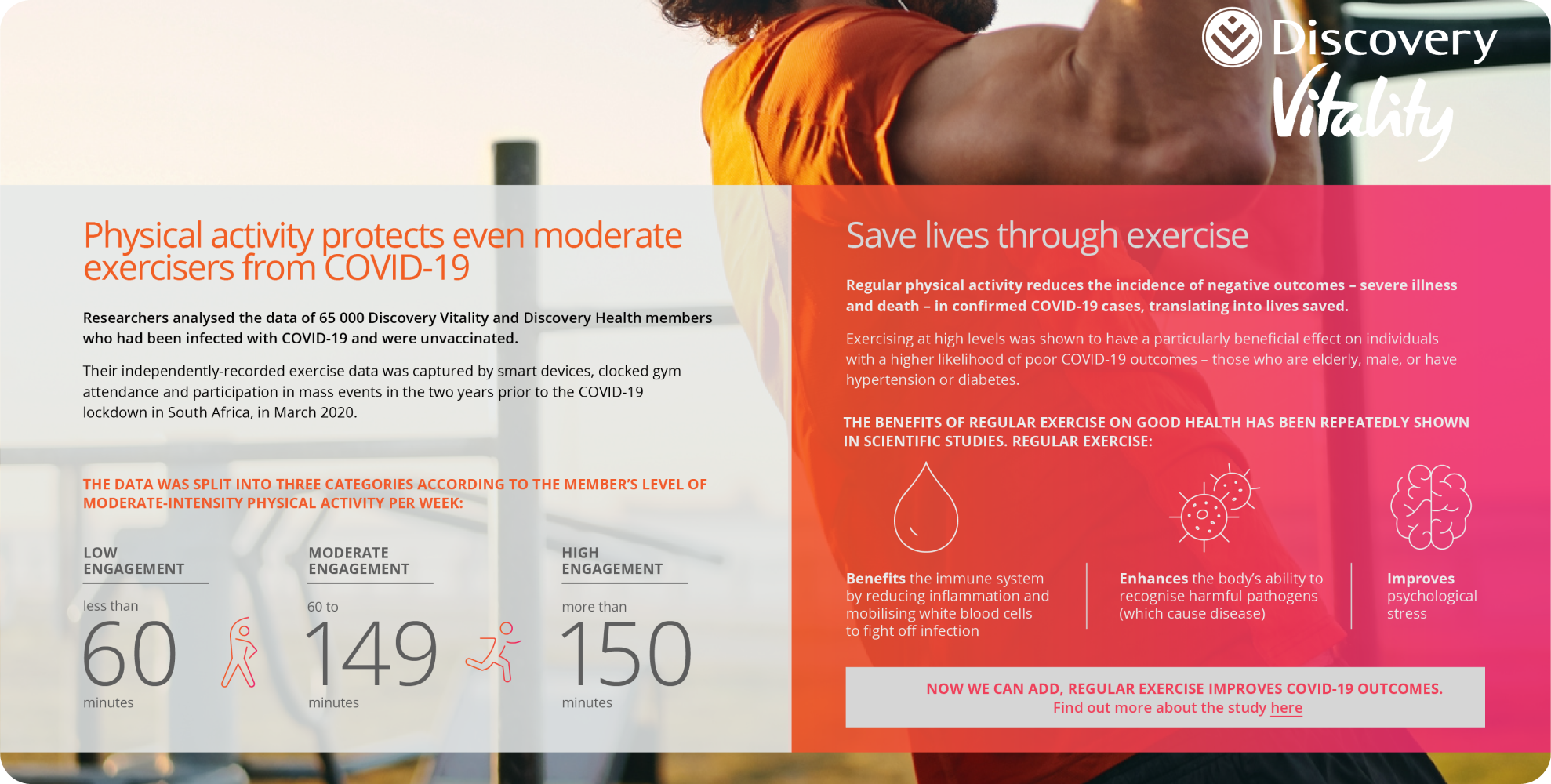 Discovery
Vitality

Physical activity protects even moderate exercisers from COVID-19

Researchers analysed the data of 65 000 Discovery Vitality and Discovery Health members who had been infected with COVID-19 and were unvaccinated.

Their independently-recorded exercise data was captured by smart devices, clocked gym attendance and participation in mass events in the two years prior to the COVID-19 lockdown in South Africa, in March 2020.

THE DATA WAS SPLIT INTO THREE CATEGORIES ACCORDING TO THE MEMBER'S LEVEL OF MODERATE-INTENSITY PHYSICAL ACTIVITY PER WEEK:

LOW ENGAGEMENT
less than
60
minutes

MODERATE ENGAGEMENT
60 to
149
minutes

HIGH ENGAGEMENT
more than
150
minutes

Save lives through exercise

Regular physical activity reduces the incidence of negative outcomes – severe illness and death – in confirmed COVID-19 cases, translating into lives saved.

Exercising at high levels was shown to have a particularly beneficial effect on individuals with a higher likelihood of poor COVID-19 outcomes – those who are elderly, male, or have hypertension or diabetes.

THE BENEFITS OF REGULAR EXERCISE ON GOOD HEALTH HAS BEEN REPEATEDLY SHOWN IN SCIENTIFIC STUDIES. REGULAR EXERCISE:

Benefits the immune system by reducing inflammation and mobilising white blood cells to fight off infection

Enhances the body's ability to recognise harmful pathogens (which cause disease)

Improves psychological stress

NOW WE CAN ADD, REGULAR EXERCISE IMPROVES COVID-19 OUTCOMES.
Find out more about the study here