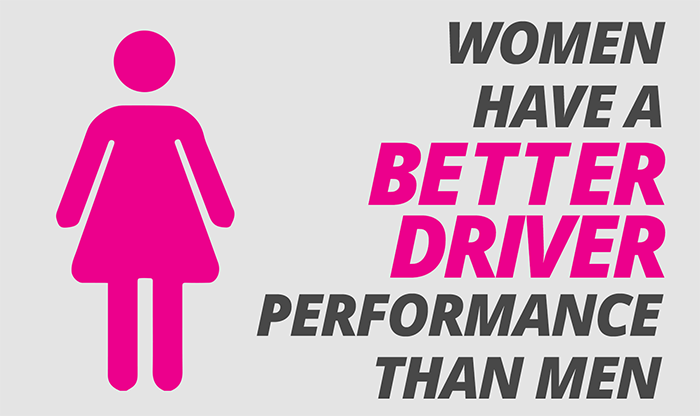 WOMEN HAVE A BETTER DRIVER PERFORMANCE THAN MEN